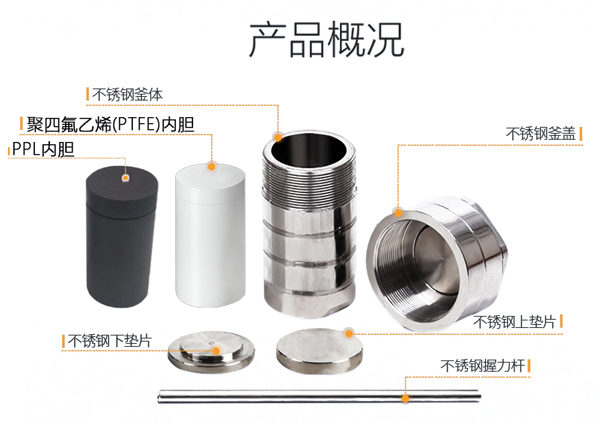 产品概况

不锈钢釜体

聚四氟乙烯(PTFE)内胆

PPL内胆

不锈钢釜盖

不锈钢上垫片

不锈钢下垫片

不锈钢握力杆